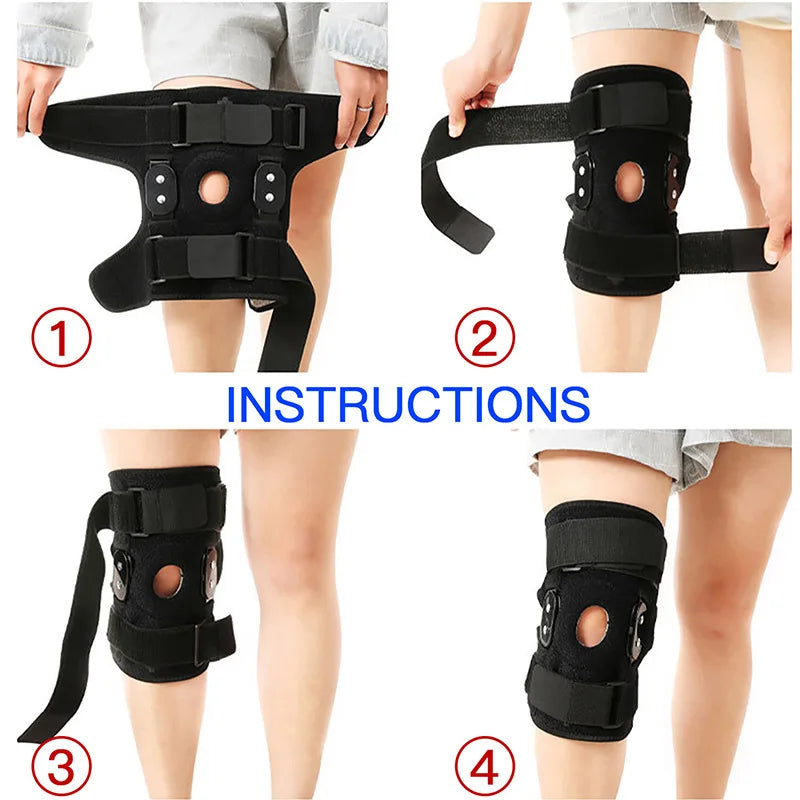 ①

②

INSTRUCTIONS

③

④