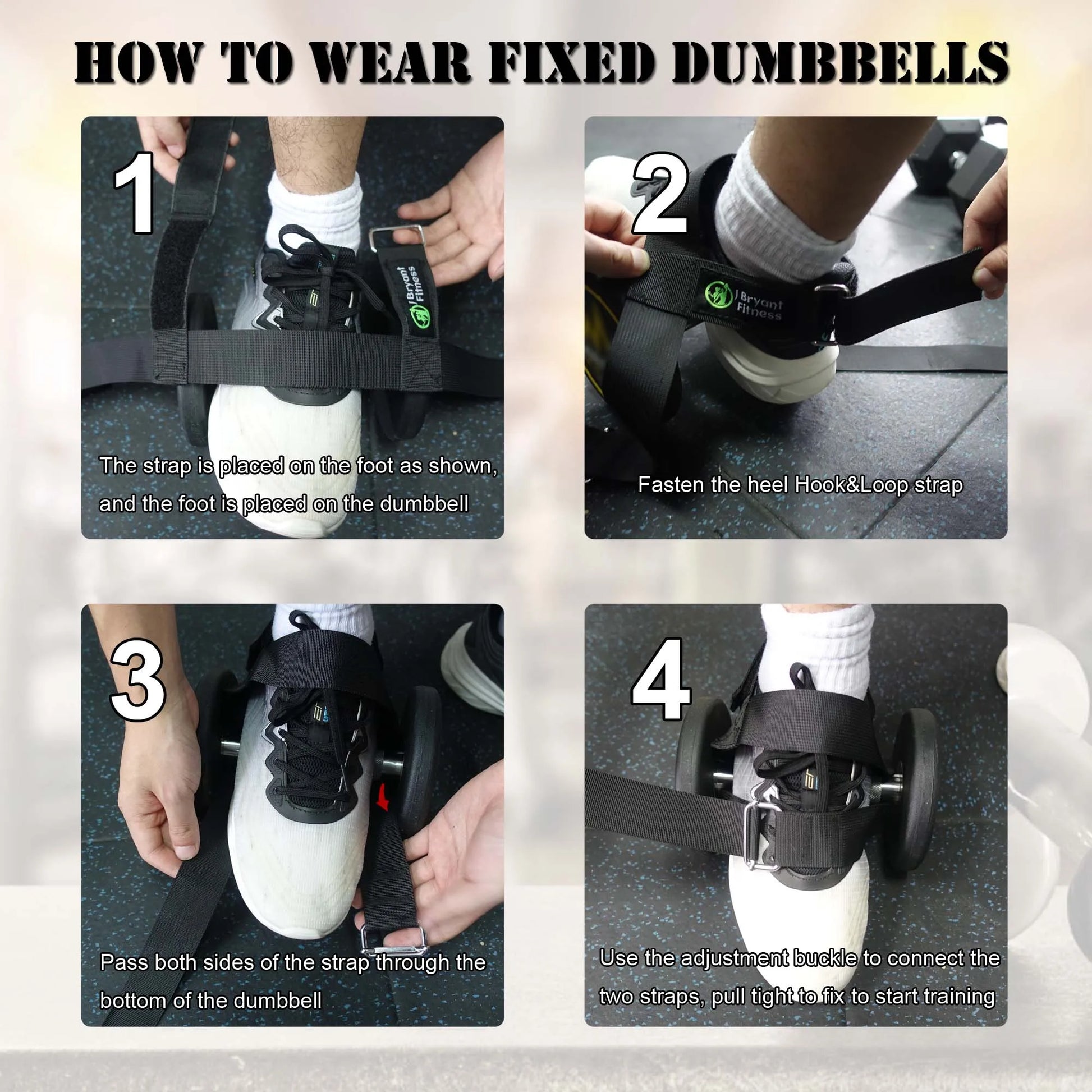 HOW TO WEAR FIXED DUMBBELLS

1

J Bryant Fitness

The strap is placed on the foot as shown, and the foot is placed on the dumbbell

2

J Bryant Fitness

Fasten the heel Hook&Loop strap

3

Pass both sides of the strap through the bottom of the dumbbell

4

Use the adjustment buckle to connect the two straps, pull tight to fix to start training